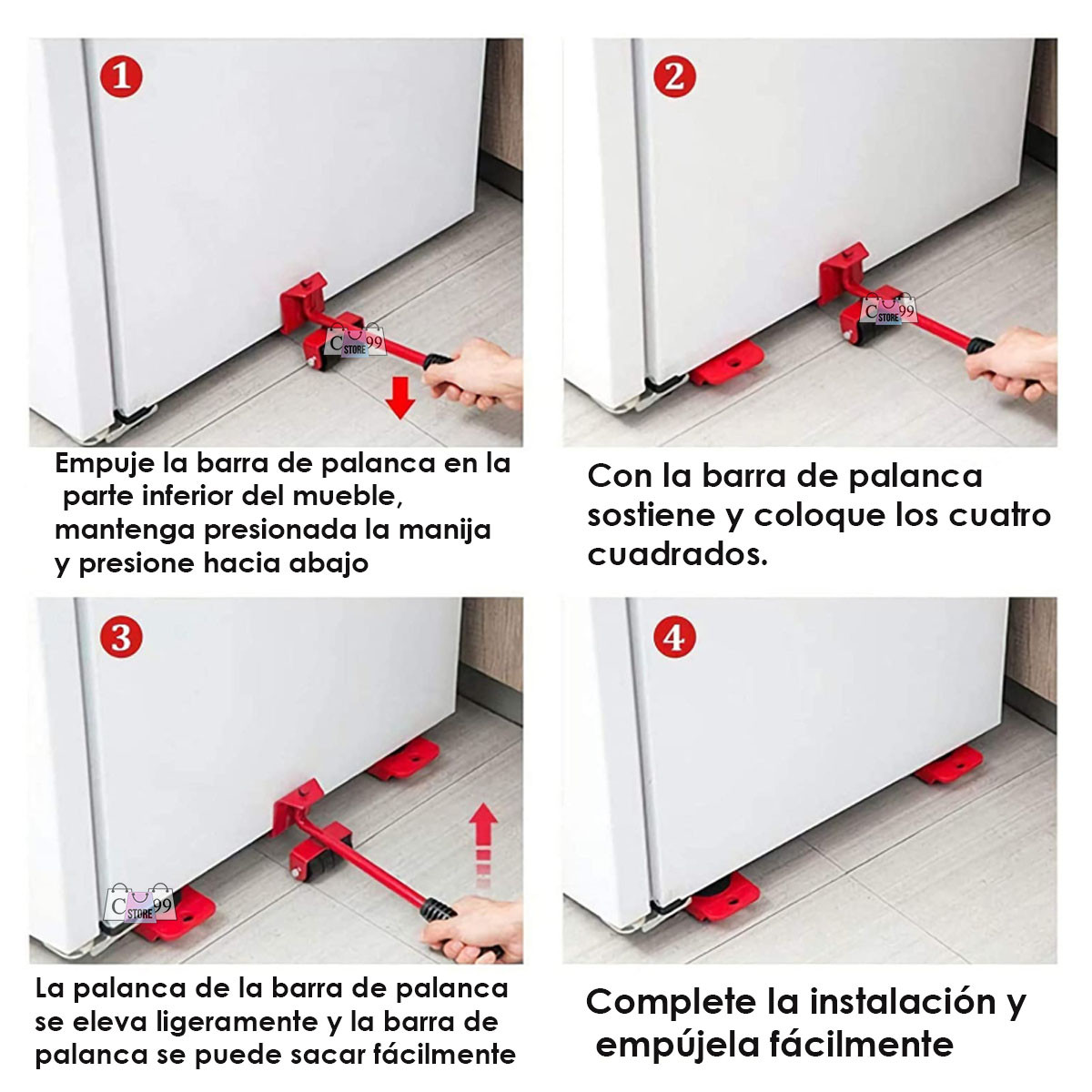 1

C STORE 99

Empuje la barra de palanca en la parte inferior del mueble, mantenga presionada la manija y presione hacia abajo

2

C STORE 99

Con la barra de palanca sostiene y coloque los cuatro cuadrados.

3

C STORE 99

La palanca de la barra de palanca se eleva ligeramente y la barra de palanca se puede sacar fácilmente

4

Complete la instalación y empújela fácilmente